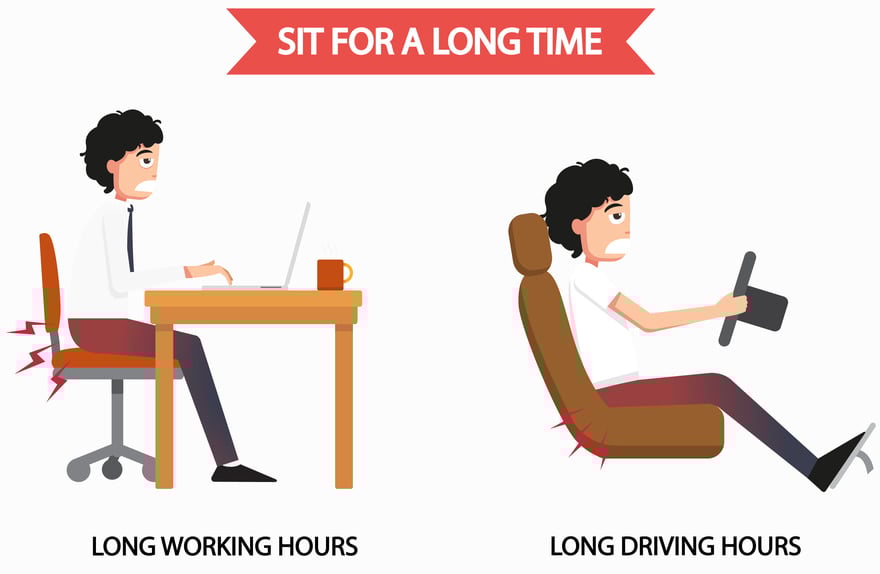 SIT FOR A LONG TIME

LONG WORKING HOURS

LONG DRIVING HOURS